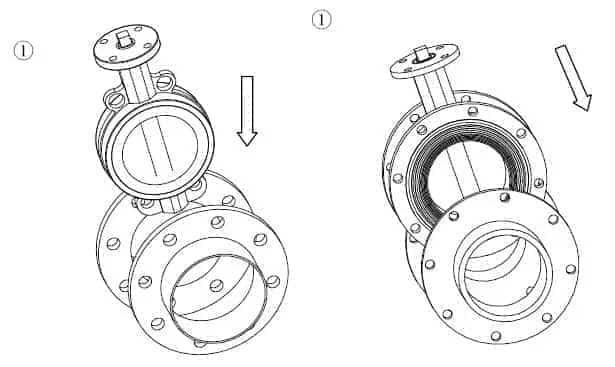 ①

①